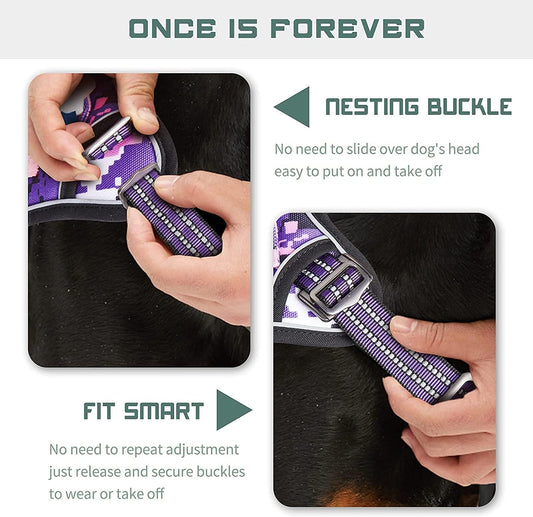 ONCE IS FOREVER

NESTING BUCKLE

No need to slide over dog's head
easy to put on and take off

FIT SMART

No need to repeat adjustment
just release and secure buckles
to wear or take off