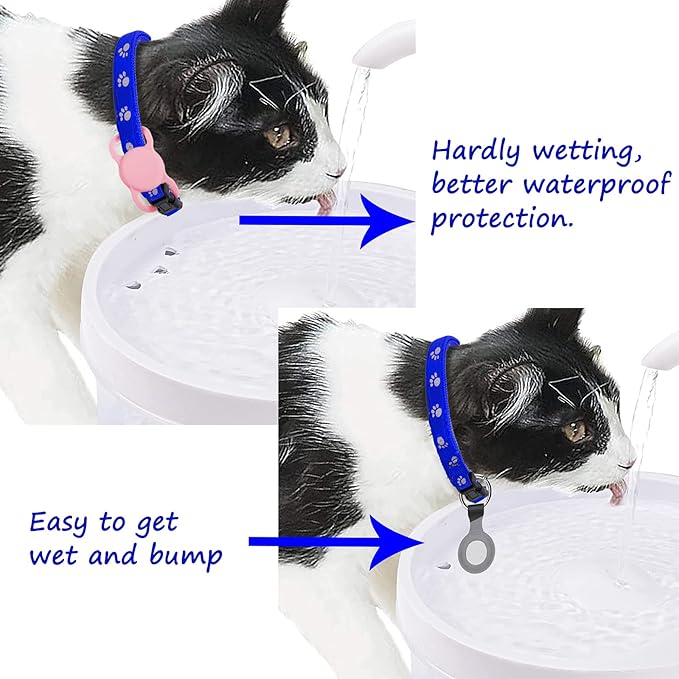 Hardly wetting, better waterproof protection.

Easy to get wet and bump