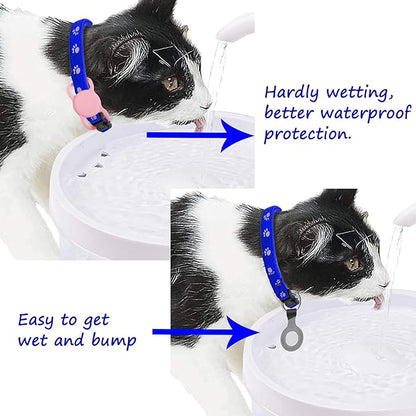 Hardly wetting, better waterproof protection.

Easy to get wet and bump