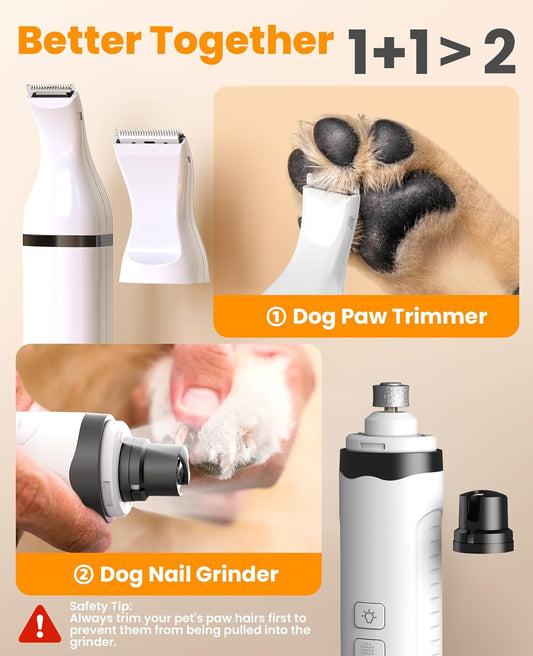 Better Together 1+1 > 2

① Dog Paw Trimmer

② Dog Nail Grinder

Safety Tip:
Always trim your pet's paw hairs first to prevent them from being pulled into the grinder.