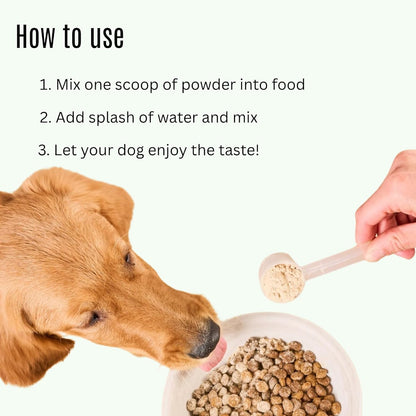 How to use

1. Mix one scoop of powder into food

2. Add splash of water and mix

3. Let your dog enjoy the taste!