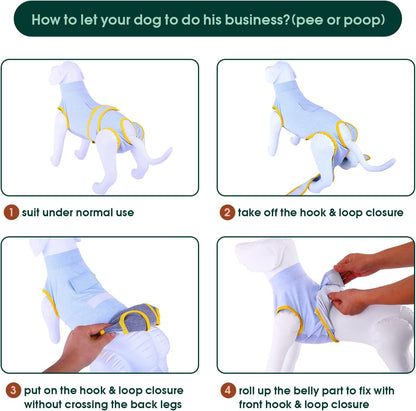 How to let your dog to do his business?(pee or poop)

1 suit under normal use

2 take off the hook & loop closure

3 put on the hook & loop closure without crossing the back legs

4 roll up the belly part to fix with front hook & loop closure