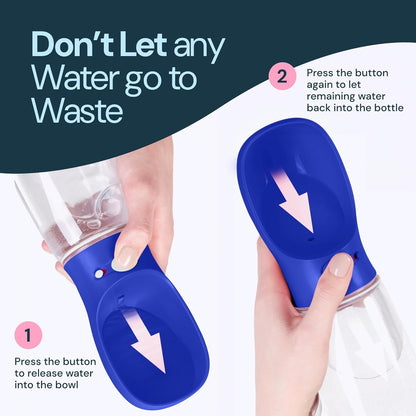 Don't Let any Water go to Waste

2

Press the button again to let remaining water back into the bottle

1

Press the button to release water into the bowl