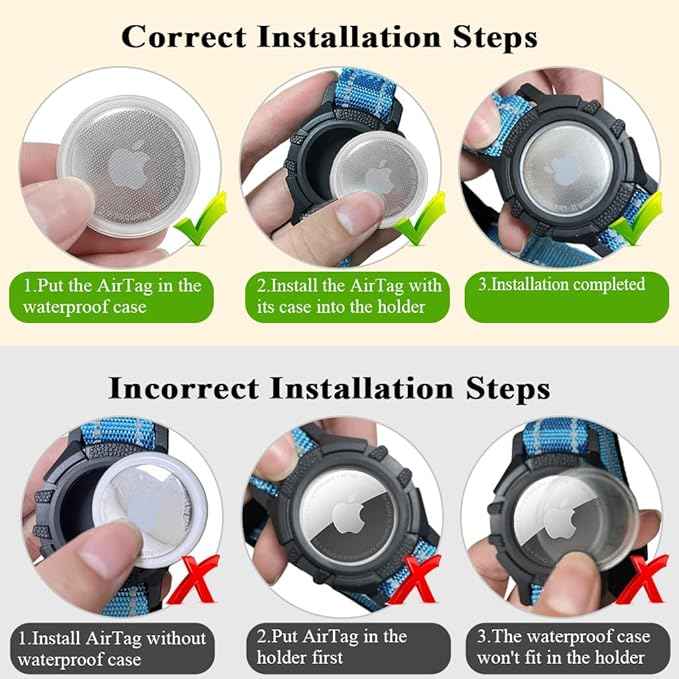 Correct Installation Steps

1.Put the AirTag in the waterproof case

2.Install the AirTag with its case into the holder

3.Installation completed

Incorrect Installation Steps

1.Install AirTag without waterproof case

2.Put AirTag in the holder first

3.The waterproof case won't fit in the holder