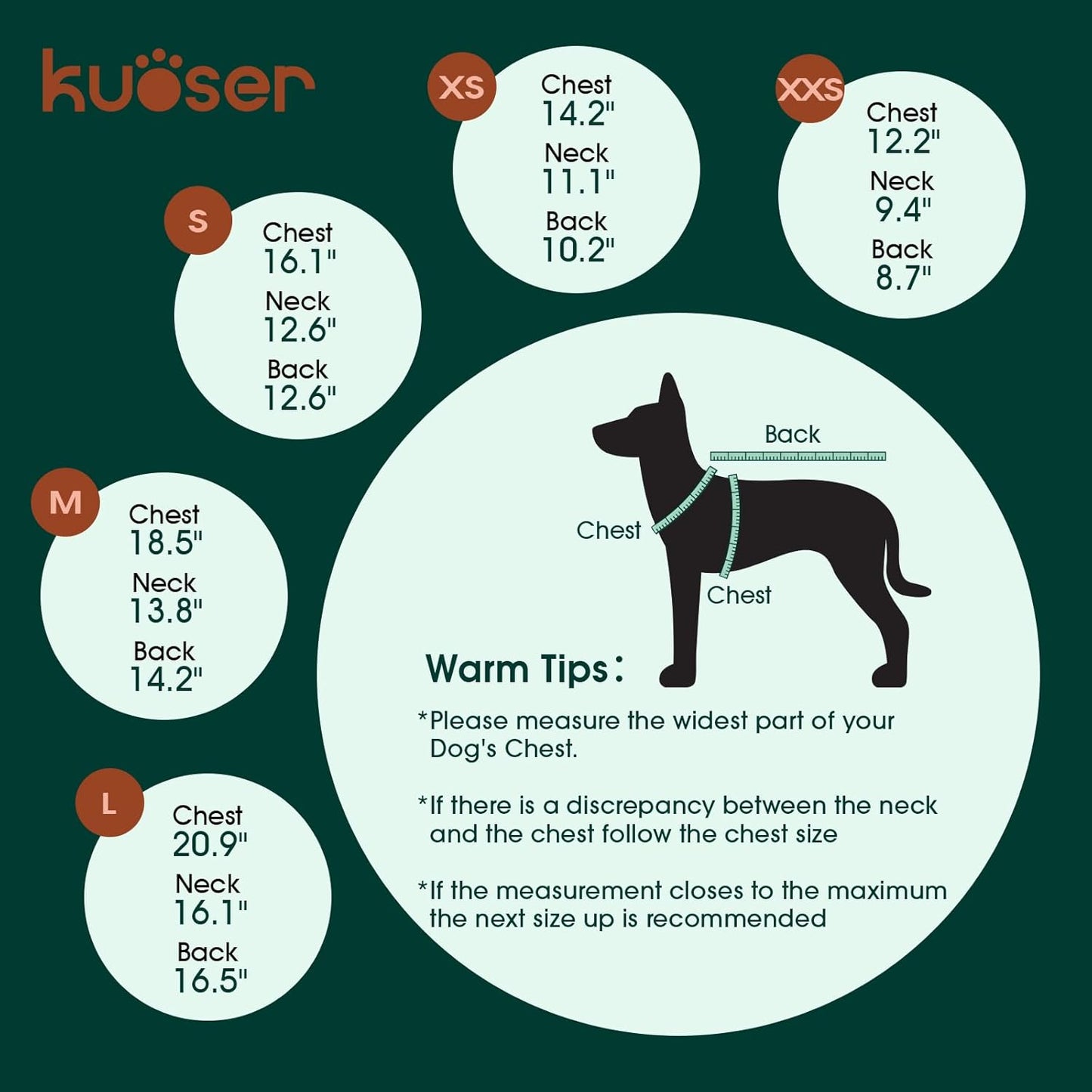 kuoser

XS
Chest
14.2"
Neck
11.1"
Back
10.2"

XXS
Chest
12.2"
Neck
9.4"
Back
8.7"

S
Chest
16.1"
Neck
12.6"
Back
12.6"

M
Chest
18.5"
Neck
13.8"
Back
14.2"

L
Chest
20.9"
Neck
16.1"
Back
16.5"

Back
Chest
Chest

Warm Tips:

*Please measure the widest part of your Dog's Chest.

*If there is a discrepancy between the neck and the chest follow the chest size

*If the measurement closes to the maximum the next size up is recommended