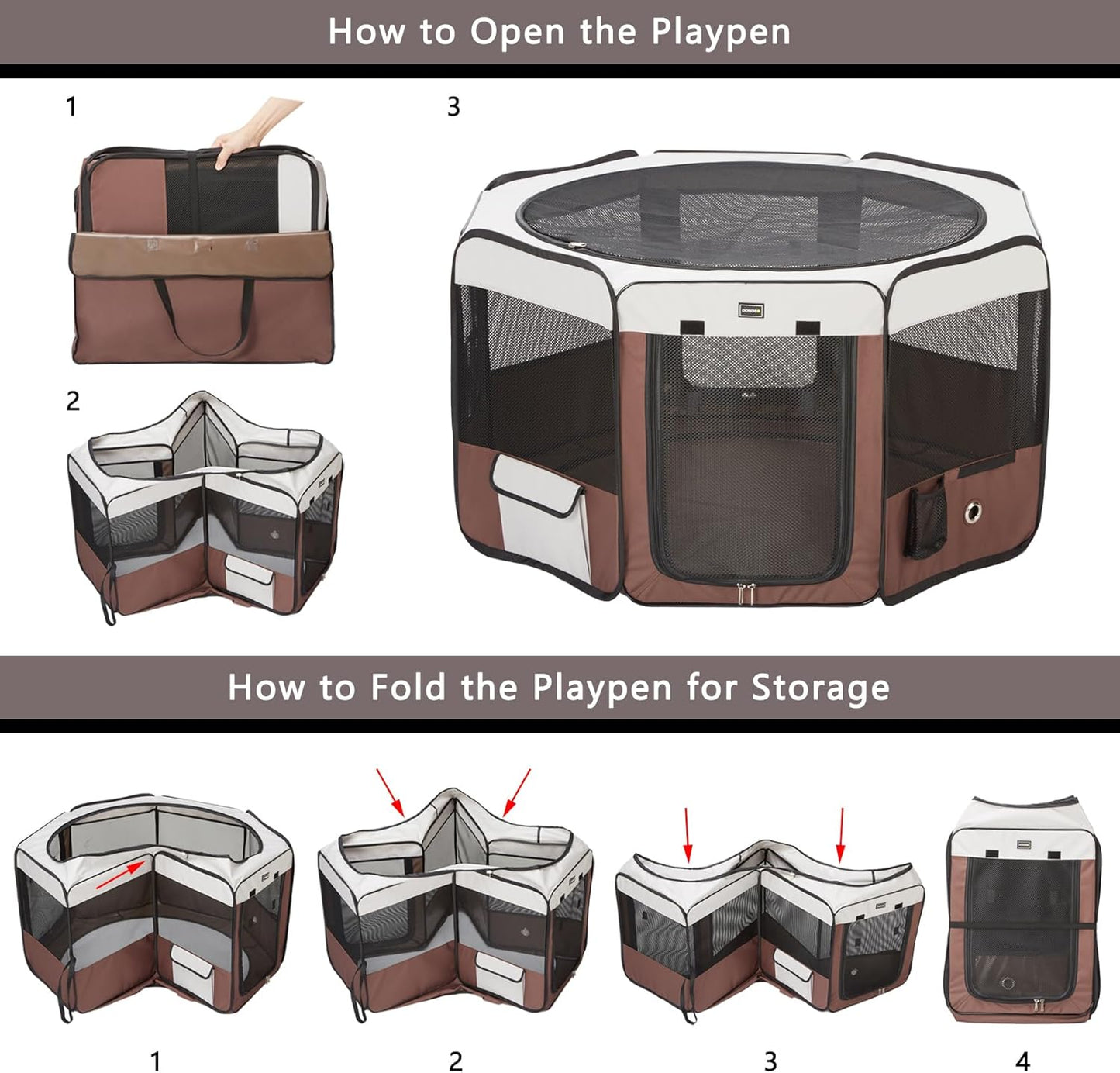 How to Open the Playpen

1

3

DONORO

2

How to Fold the Playpen for Storage

1

2

3

4