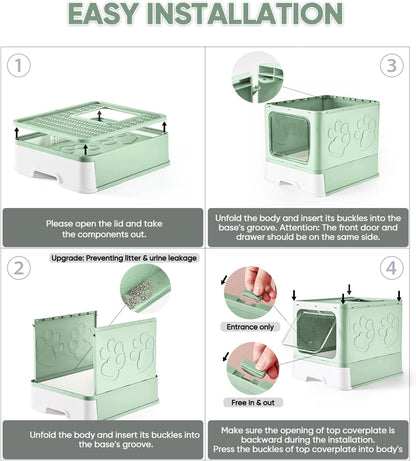 EASY INSTALLATION

1

Please open the lid and take the components out.

3

Unfold the body and insert its buckles into the base's groove. Attention: The front door and drawer should be on the same side.

2

Upgrade: Preventing litter & urine leakage

Unfold the body and insert its buckles into the base's groove.

4

Entrance only

Free in & out

Make sure the opening of top coverplate is backward during the installation. Press the buckles of top coverplate into body's