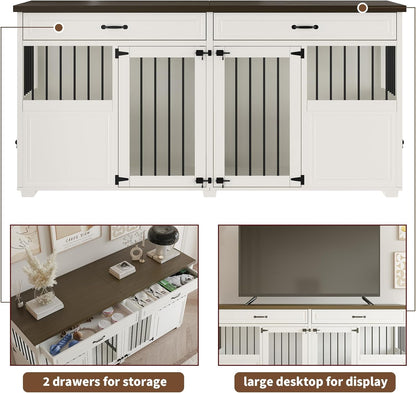 2 drawers for storage

large desktop for display