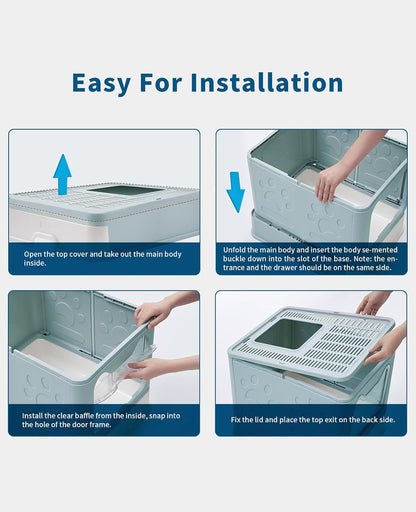 Easy For Installation

Open the top cover and take out the main body inside.

Unfold the main body and insert the body se-mented buckle down into the slot of the base. Note: the entrance and the drawer should be on the same side.

Install the clear baffle from the inside, snap into the hole of the door frame.

Fix the lid and place the top exit on the back side.