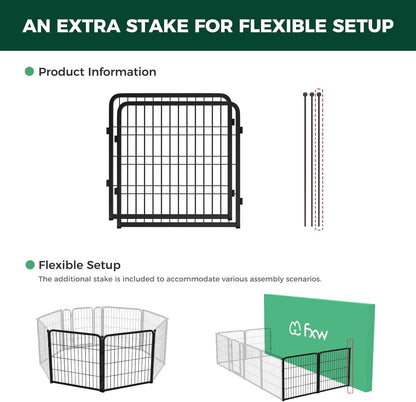 AN EXTRA STAKE FOR FLEXIBLE SETUP

Product Information

Flexible Setup

The additional stake is included to accommodate various assembly scenarios.

fxw