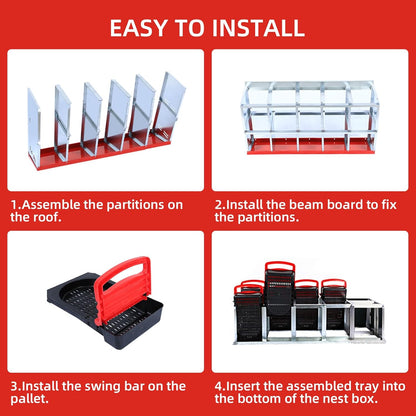 EASY TO INSTALL

1.Assemble the partitions on the roof.

2.Install the beam board to fix the partitions.

3.Install the swing bar on the pallet.

4.Insert the assembled tray into the bottom of the nest box.