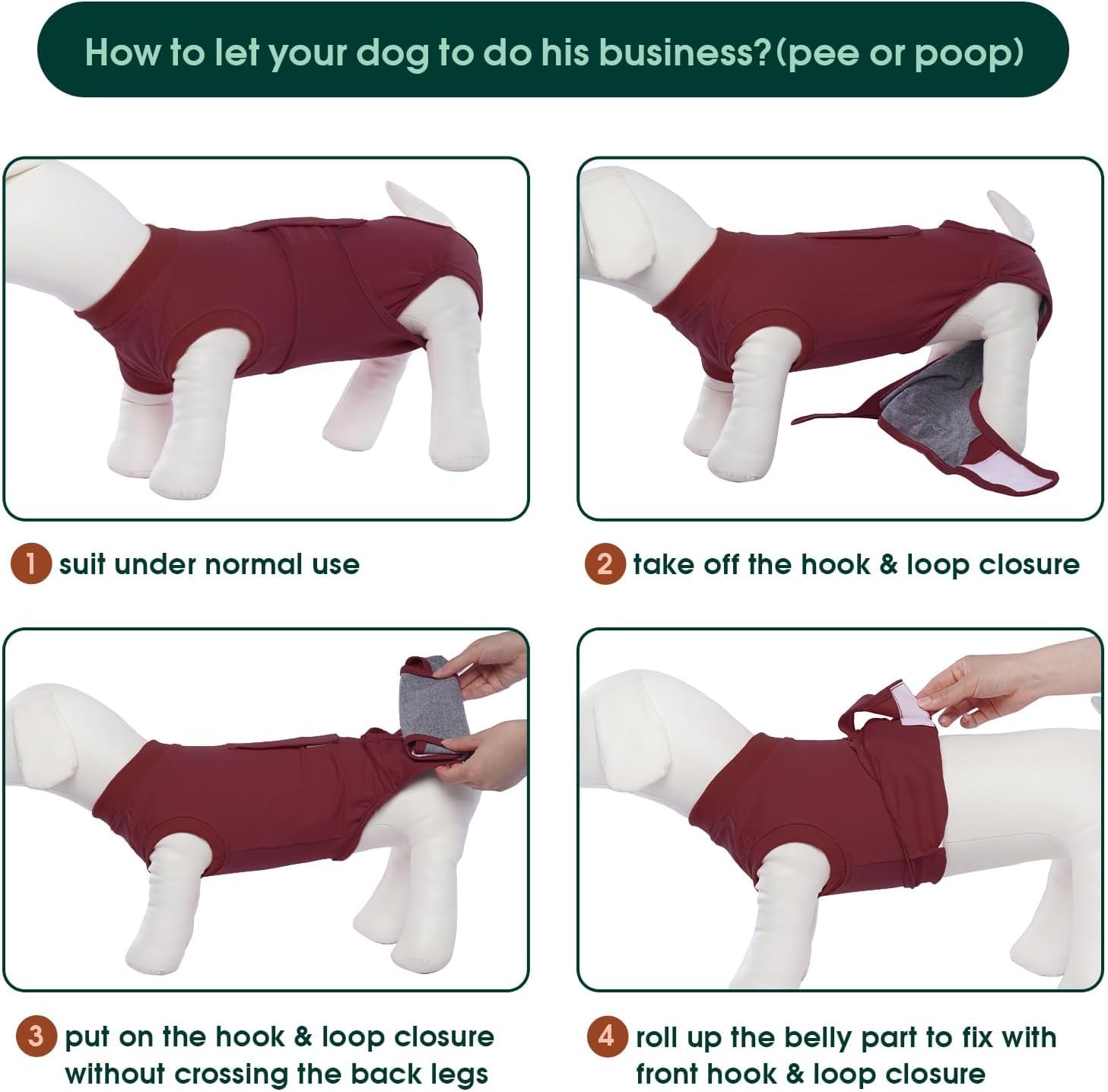 How to let your dog to do his business?(pee or poop)

1 suit under normal use

2 take off the hook & loop closure

3 put on the hook & loop closure without crossing the back legs

4 roll up the belly part to fix with front hook & loop closure