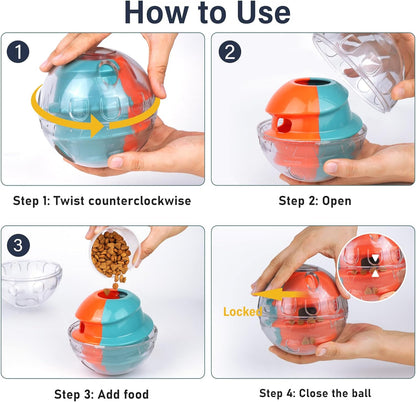 How to Use

1

Step 1: Twist counterclockwise

2

Step 2: Open

3

Step 3: Add food

Locked

Step 4: Close the ball