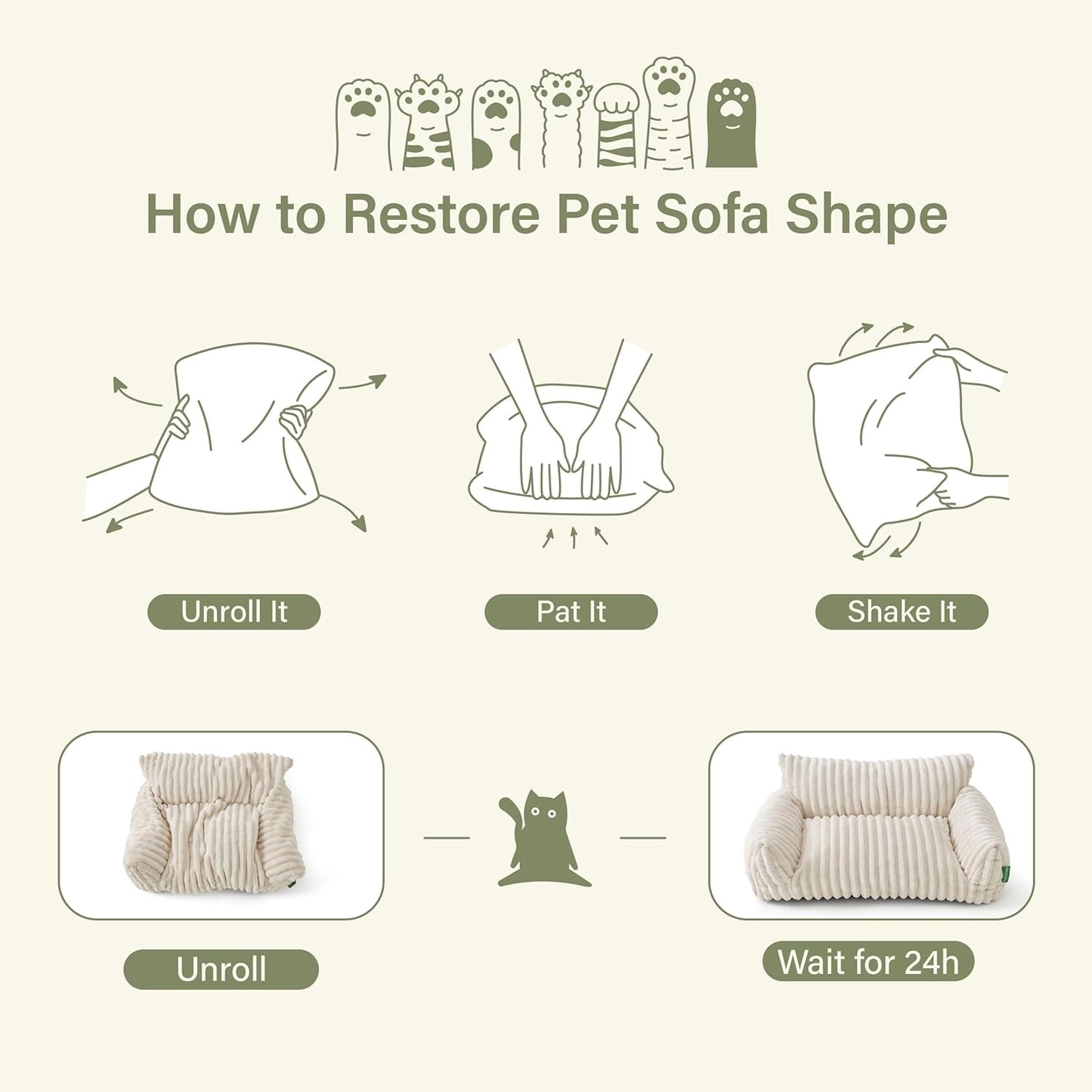 How to Restore Pet Sofa Shape

Unroll It

Pat It

Shake It

Unroll

Wait for 24h