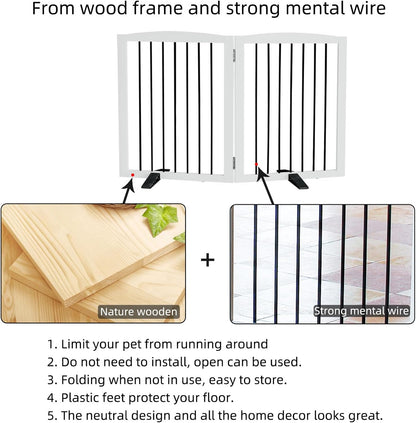 From wood frame and strong mental wire

Nature wooden

+

Strong mental wire

1. Limit your pet from running around
2. Do not need to install, open can be used.
3. Folding when not in use, easy to store.
4. Plastic feet protect your floor.
5. The neutral design and all the home decor looks great.