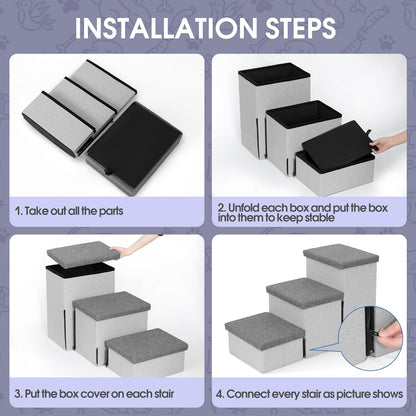 INSTALLATION STEPS

1. Take out all the parts

2. Unfold each box and put the box into them to keep stable

3. Put the box cover on each stair

4. Connect every stair as picture shows