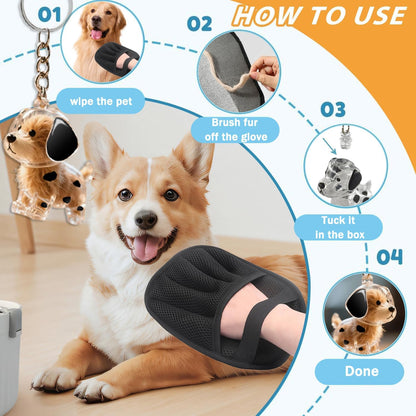 HOW TO USE

01

wipe the pet

02

Brush fur off the glove

03

Tuck it in the box

04

Done