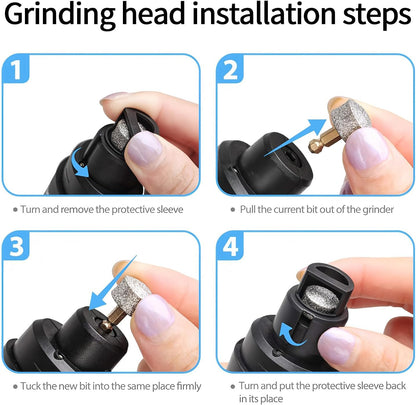 Grinding head installation steps

1

• Turn and remove the protective sleeve

2

• Pull the current bit out of the grinder

3

• Tuck the new bit into the same place firmly

4

• Turn and put the protective sleeve back in its place