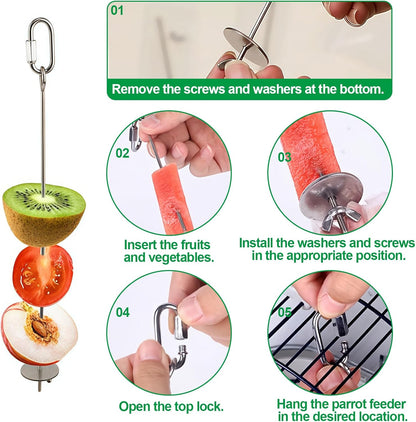 01

Remove the screws and washers at the bottom.

02

Insert the fruits and vegetables.

03

Install the washers and screws in the appropriate position.

04

Open the top lock.

05

Hang the parrot feeder in the desired location.