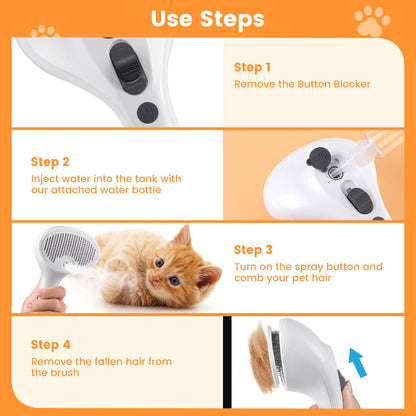 Use Steps

Step 1
Remove the Button Blocker

Step 2
Inject water into the tank with our attached water bottle

Step 3
Turn on the spray button and comb your pet hair

Step 4
Remove the fallen hair from the brush