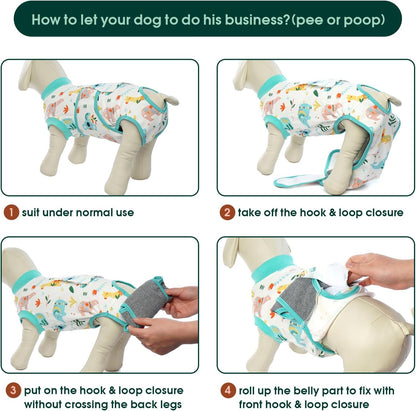 How to let your dog to do his business?(pee or poop)

1 suit under normal use

2 take off the hook & loop closure

3 put on the hook & loop closure without crossing the back legs

4 roll up the belly part to fix with front hook & loop closure