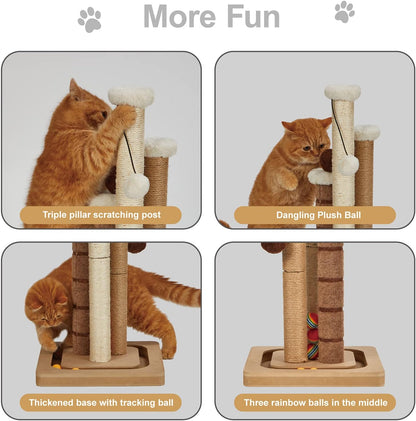 More Fun

Triple pillar scratching post

Dangling Plush Ball

Thickened base with tracking ball

Three rainbow balls in the middle