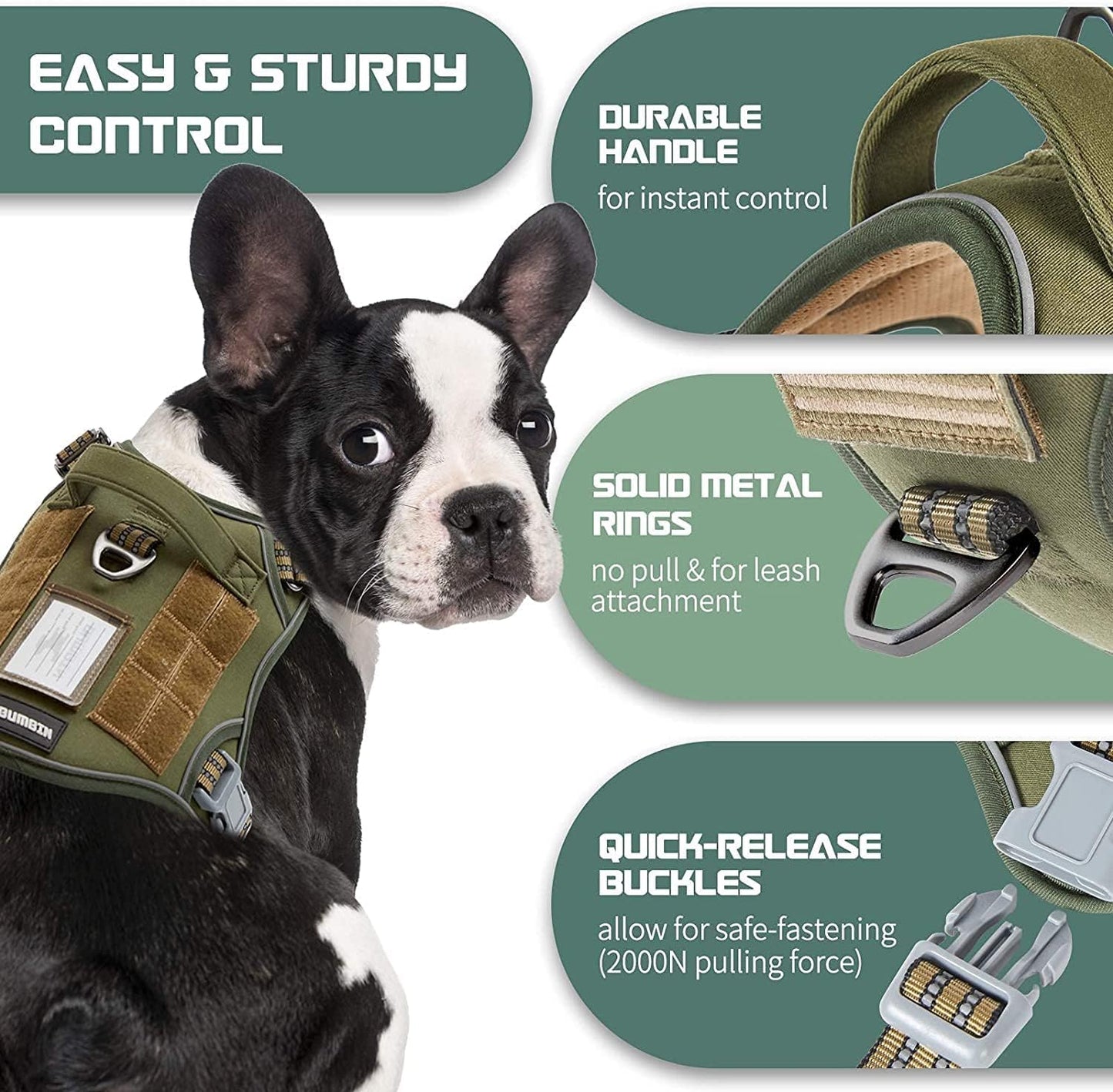 EASY & STURDY CONTROL

DURABLE HANDLE
for instant control

SOLID METAL RINGS
no pull & for leash attachment

QUICK-RELEASE BUCKLES
allow for safe-fastening (2000N pulling force)

BUMBIN