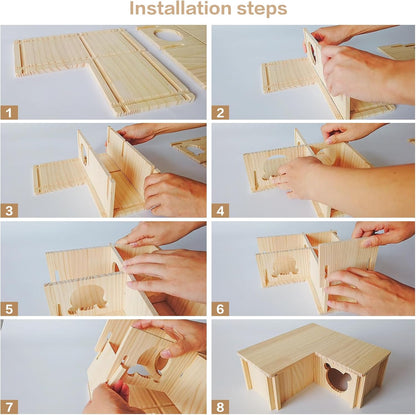 Installation steps

1

2

3

4

5

6

7

8