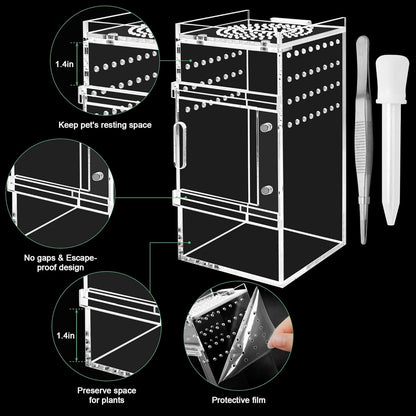 1.4in

Keep pet's resting space

No gaps & Escape-proof design

1.4in

Preserve space for plants

Protective film