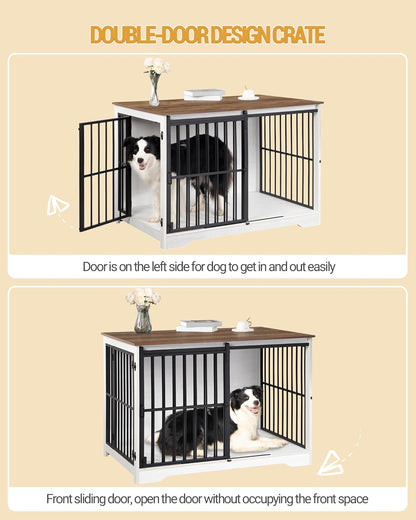 DOUBLE-DOOR DESIGN CRATE

Door is on the left side for dog to get in and out easily

Front sliding door, open the door without occupying the front space