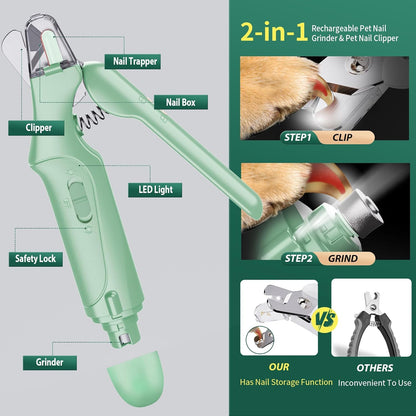 Nail Trapper

Nail Box

Clipper

LED Light

Safety Lock

Grinder

2-in-1 Rechargeable Pet Nail Grinder & Pet Nail Clipper

STEP1 CLIP

STEP2 GRIND

VS

OUR
Has Nail Storage Function

OTHERS
Inconvenient To Use