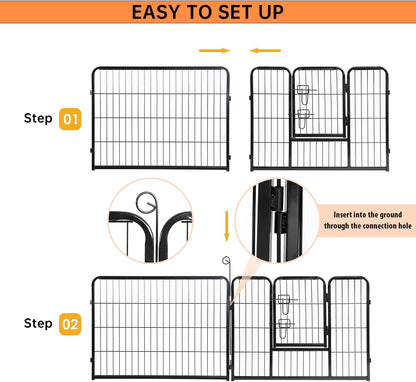 EASY TO SET UP

Step 01

Insert into the ground through the connection hole

Step 02