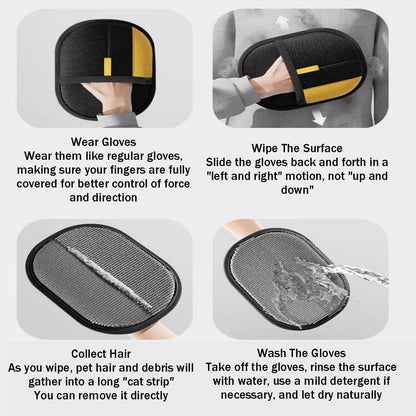 Wear Gloves
Wear them like regular gloves, making sure your fingers are fully covered for better control of force and direction

Wipe The Surface
Slide the gloves back and forth in a "left and right" motion, not "up and down"

Collect Hair
As you wipe, pet hair and debris will gather into a long "cat strip"
You can remove it directly

Wash The Gloves
Take off the gloves, rinse the surface with water, use a mild detergent if necessary, and let dry naturally