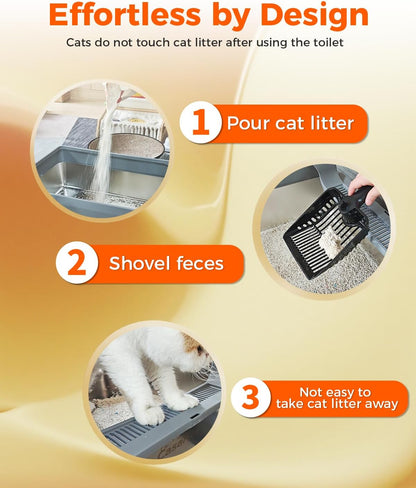 Effortless by Design

Cats do not touch cat litter after using the toilet

1 Pour cat litter

2 Shovel feces

3 Not easy to take cat litter away