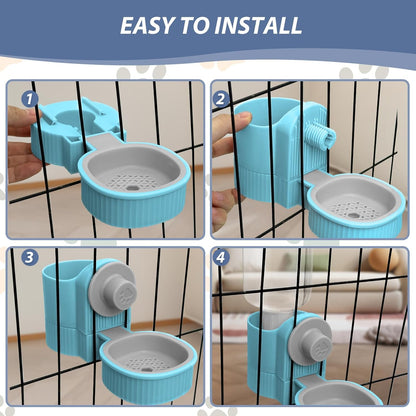 EASY TO INSTALL

1

2

3

4