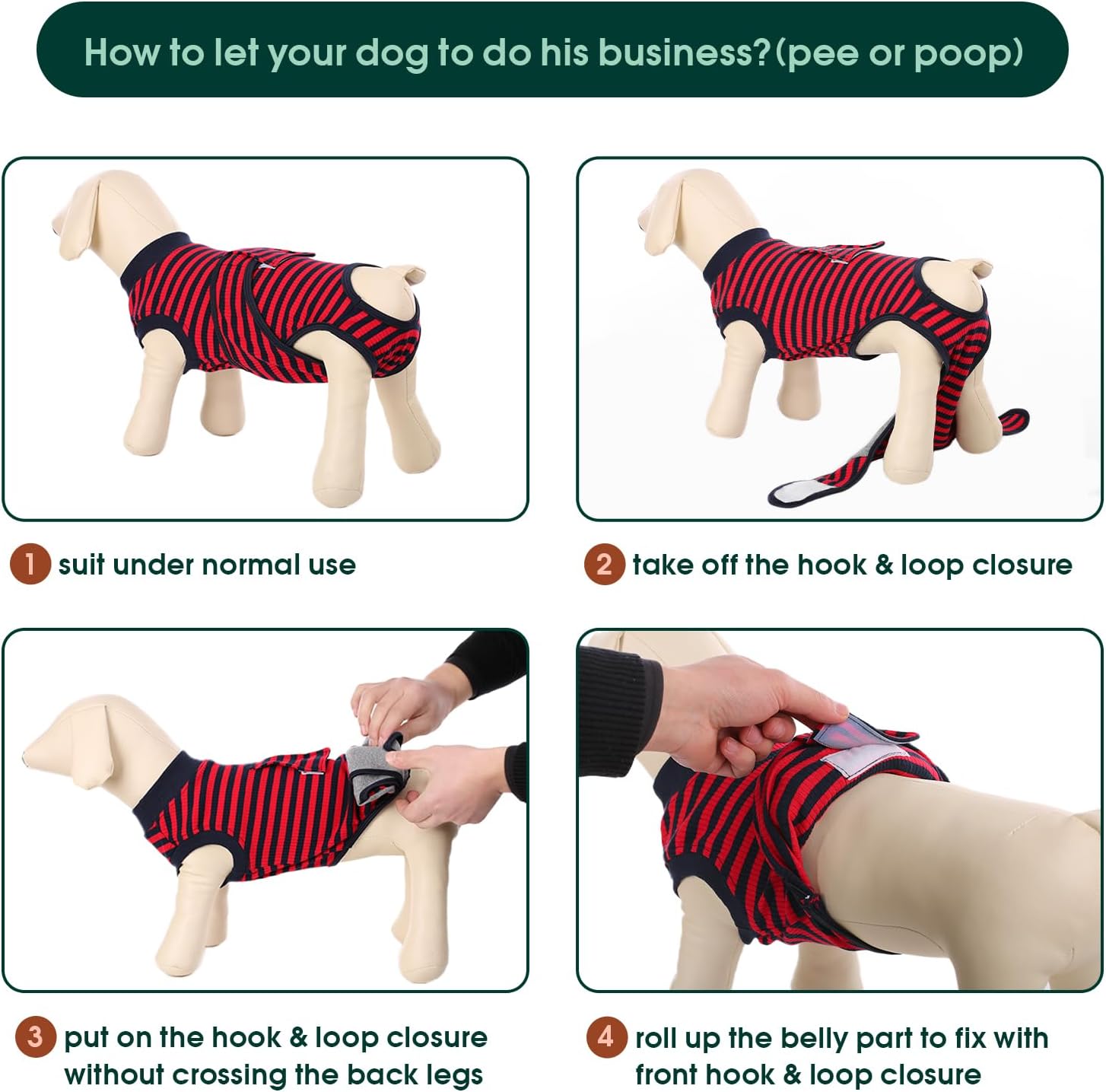 How to let your dog to do his business?(pee or poop)

1 suit under normal use

2 take off the hook & loop closure

3 put on the hook & loop closure without crossing the back legs

4 roll up the belly part to fix with front hook & loop closure