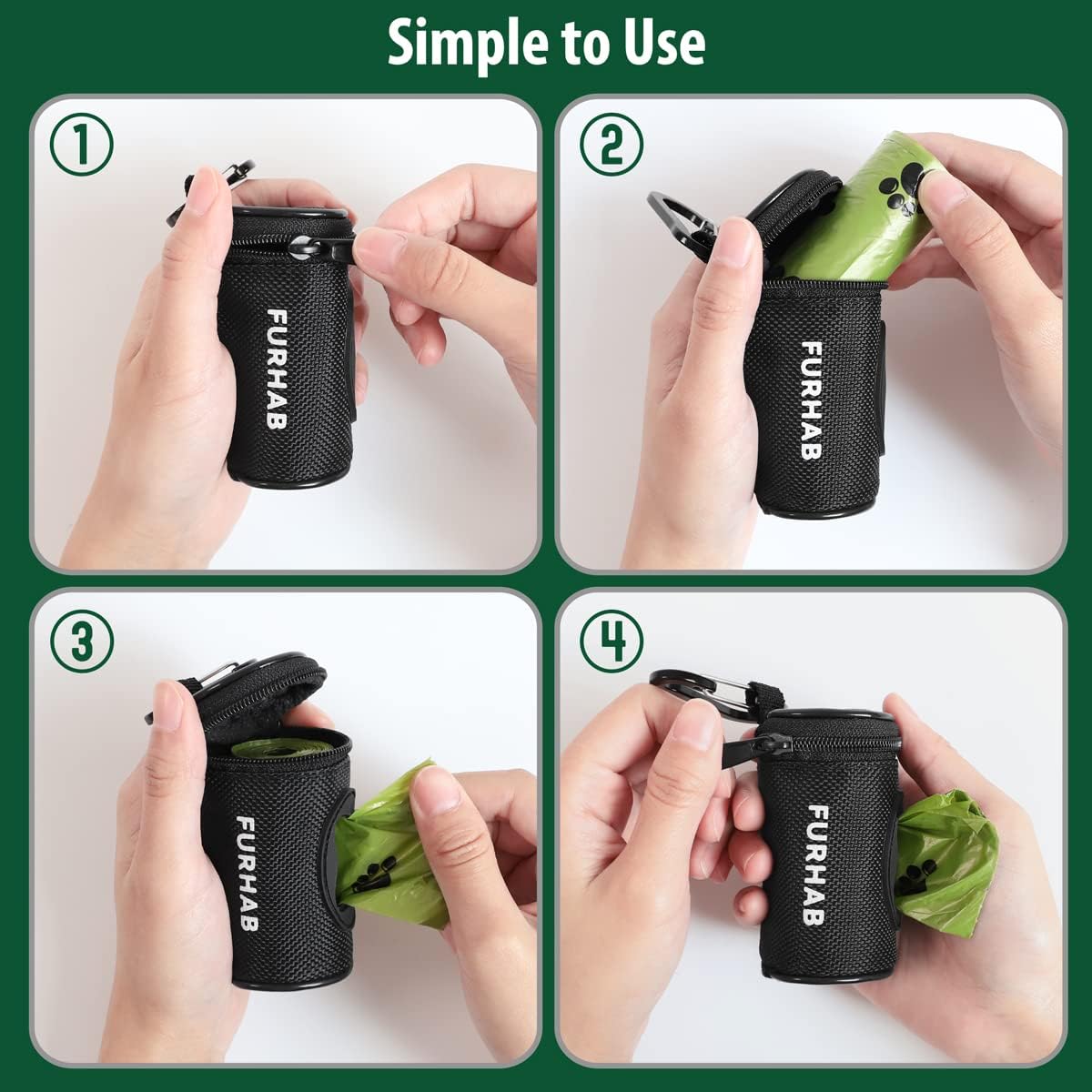 Simple to Use

1

FURHAB

2

FURHAB

3

FURHAB

4

FURHAB