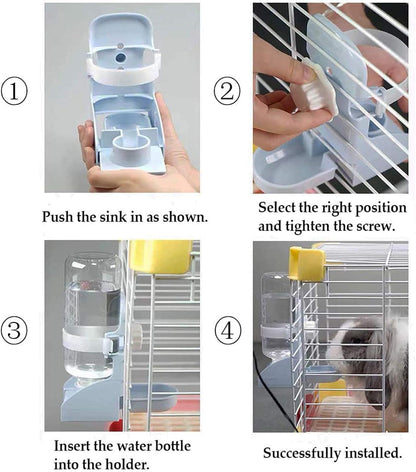 ①

Push the sink in as shown.

②

Select the right position and tighten the screw.

③

Insert the water bottle into the holder.

④

Successfully installed.