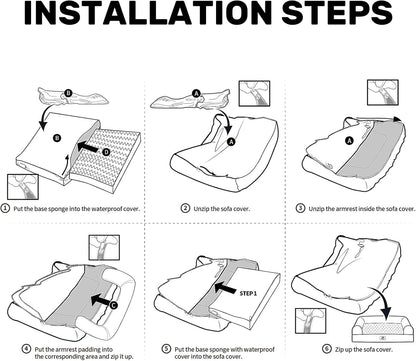 INSTALLATION STEPS

B

B

D

① Put the base sponge into the waterproof cover.

A

A

② Unzip the sofa cover.

A

③ Unzip the armrest inside the sofa cover.

C

④ Put the armrest padding into the corresponding area and zip it up.

STEP 1

⑤ Put the base sponge with waterproof cover into the sofa cover.

⑥ Zip up the sofa cover.