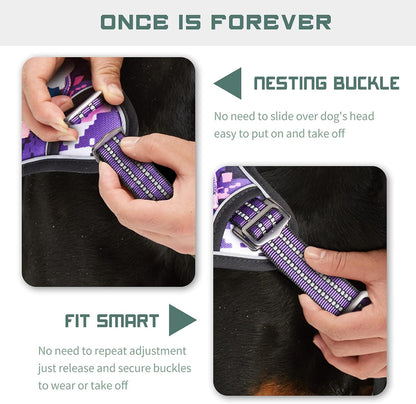 ONCE IS FOREVER

NESTING BUCKLE

No need to slide over dog's head easy to put on and take off

FIT SMART

No need to repeat adjustment just release and secure buckles to wear or take off