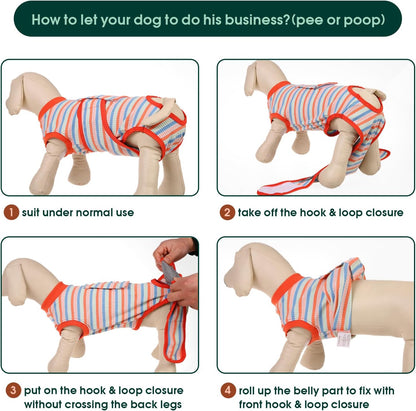 How to let your dog to do his business?(pee or poop)

1 suit under normal use

2 take off the hook & loop closure

3 put on the hook & loop closure without crossing the back legs

4 roll up the belly part to fix with front hook & loop closure