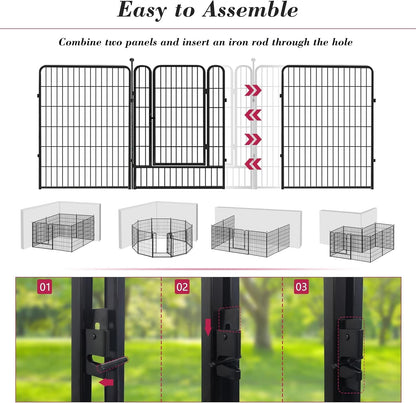 Easy to Assemble

Combine two panels and insert an iron rod through the hole

01

02

03