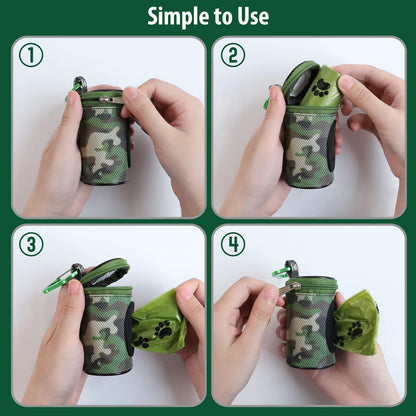 Simple to Use

1

2

3

4