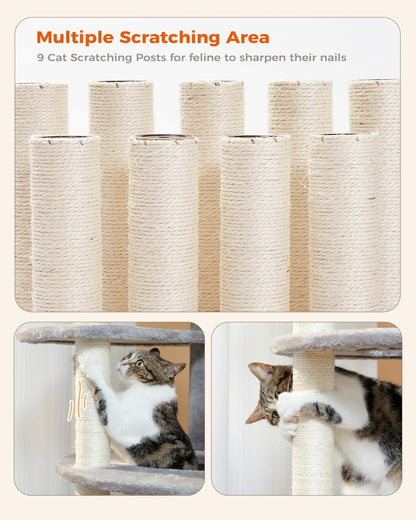 Multiple Scratching Area
9 Cat Scratching Posts for feline to sharpen their nails