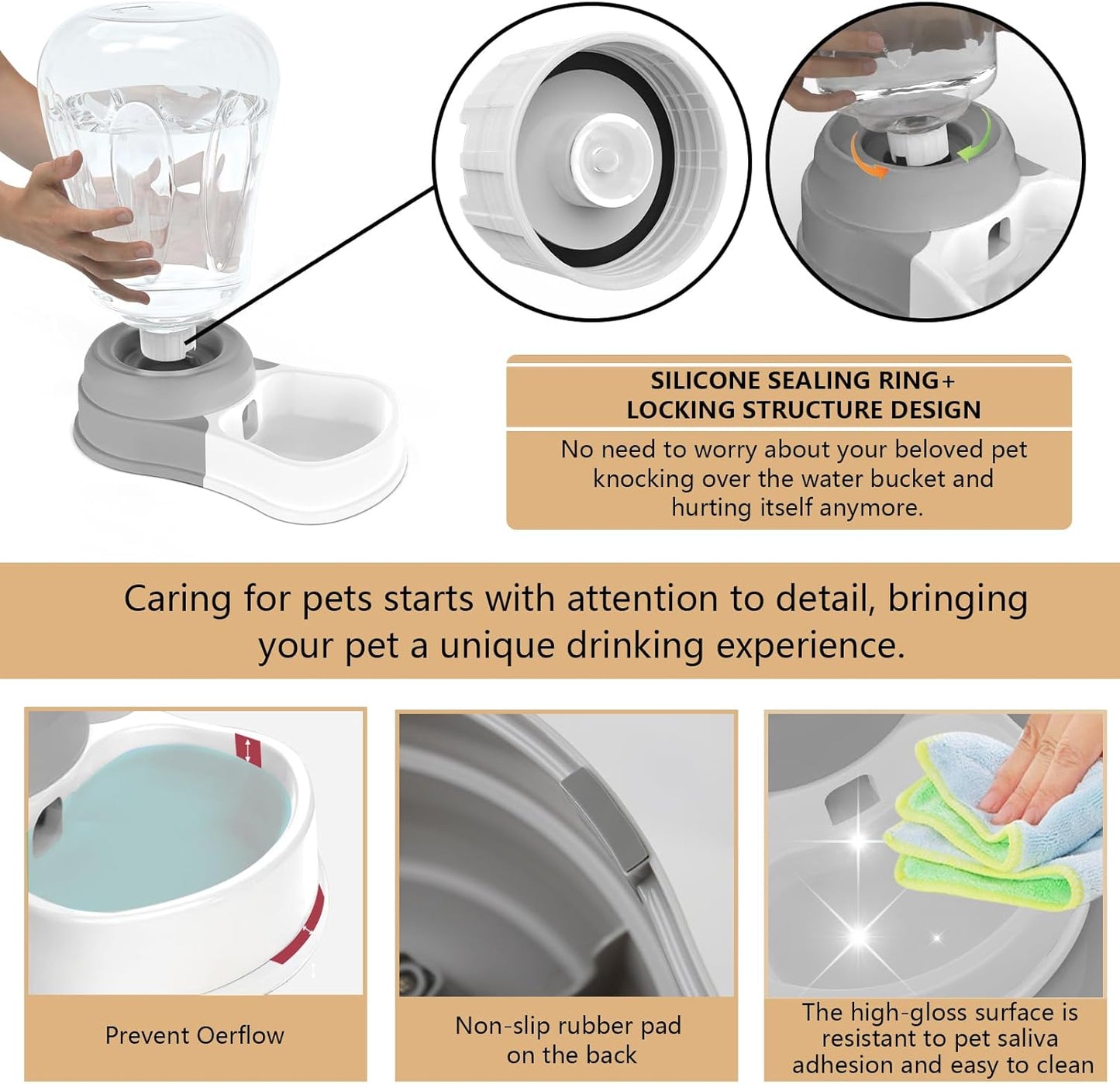 SILICONE SEALING RING+
LOCKING STRUCTURE DESIGN

No need to worry about your beloved pet knocking over the water bucket and hurting itself anymore.

Caring for pets starts with attention to detail, bringing your pet a unique drinking experience.

Prevent Oerflow

Non-slip rubber pad on the back

The high-gloss surface is resistant to pet saliva adhesion and easy to clean