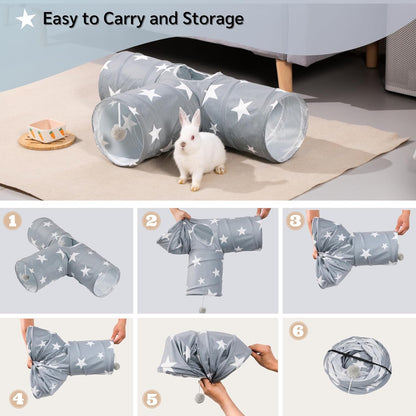 Easy to Carry and Storage

1

2

3

4

5

6