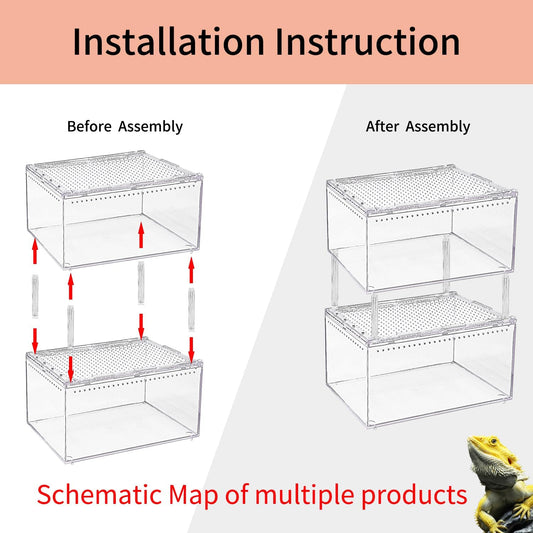 Installation Instruction

Before Assembly

After Assembly

Schematic Map of multiple products