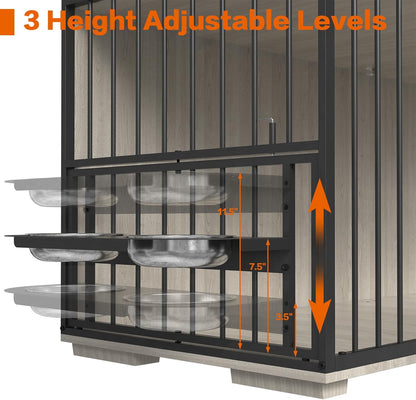 3 Height Adjustable Levels

11.5"

7.5"

3.5"