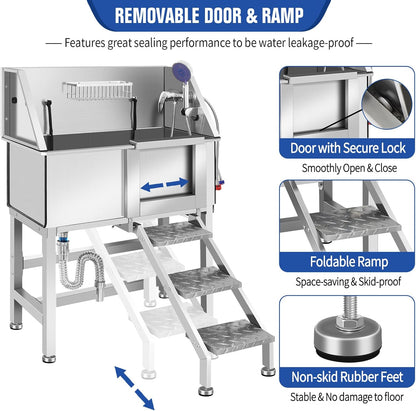 REMOVABLE DOOR & RAMP

— Features great sealing performance to be water leakage-proof —

Door with Secure Lock

Smoothly Open & Close

Foldable Ramp

Space-saving & Skid-proof

Non-skid Rubber Feet

Stable & No damage to floor