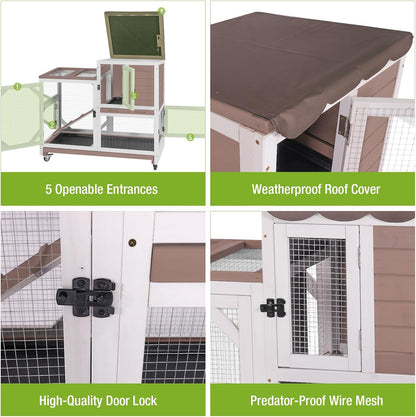 1
2
3
4
5

5 Openable Entrances

Weatherproof Roof Cover

High-Quality Door Lock

Predator-Proof Wire Mesh